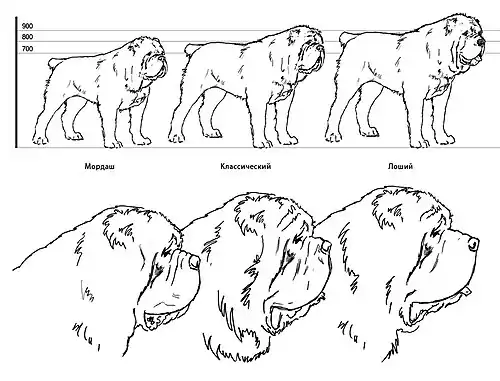 900
800
700

Мордаш

Классический

Лоший